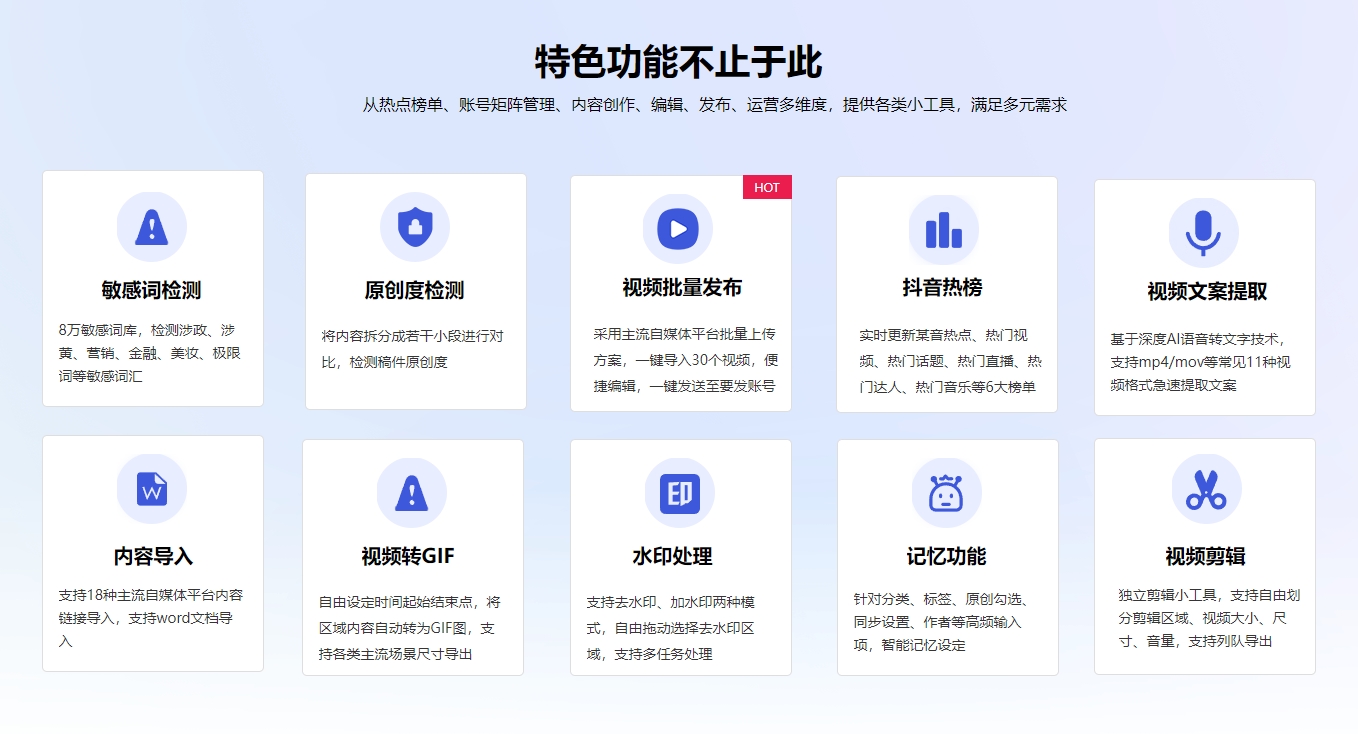 特色功能不止于此

从热点榜单、账号矩阵管理、内容创作、编辑、发布、运营多维度，提供各类小工具，满足多元需求

敏感词检测

8万敏感词库，检测涉政、涉黄、营销、金融、美妆、极限词等敏感词汇

原创度检测

将内容拆分成若干小段进行对比，检测稿件原创度

HOT

视频批量发布

采用主流自媒体平台批量上传方案，一键导入30个视频，便捷编辑，一键发送至要发账号

抖音热榜

实时更新某音热点、热门视频、热门话题、热门直播、热门达人、热门音乐等6大榜单

视频文案提取

基于深度AI语音转文字技术，支持mp4/mov等常见11种视频格式急速提取文案

内容导入

支持18种主流自媒体平台内容链接导入，支持word文档导入

视频转GIF

自由设定时间起始结束点，将区域内容自动转为GIF图，支持各类主流场景尺寸导出

水印处理

支持去水印、加水印两种模式，自由拖动选择去水印区域，支持多任务处理

记忆功能

针对分类、标签、原创勾选、同步设置、作者等高频输入项，智能记忆设定

视频剪辑

独立剪辑小工具，支持自由划分剪辑区域、视频大小、尺寸、音量，支持列队导出